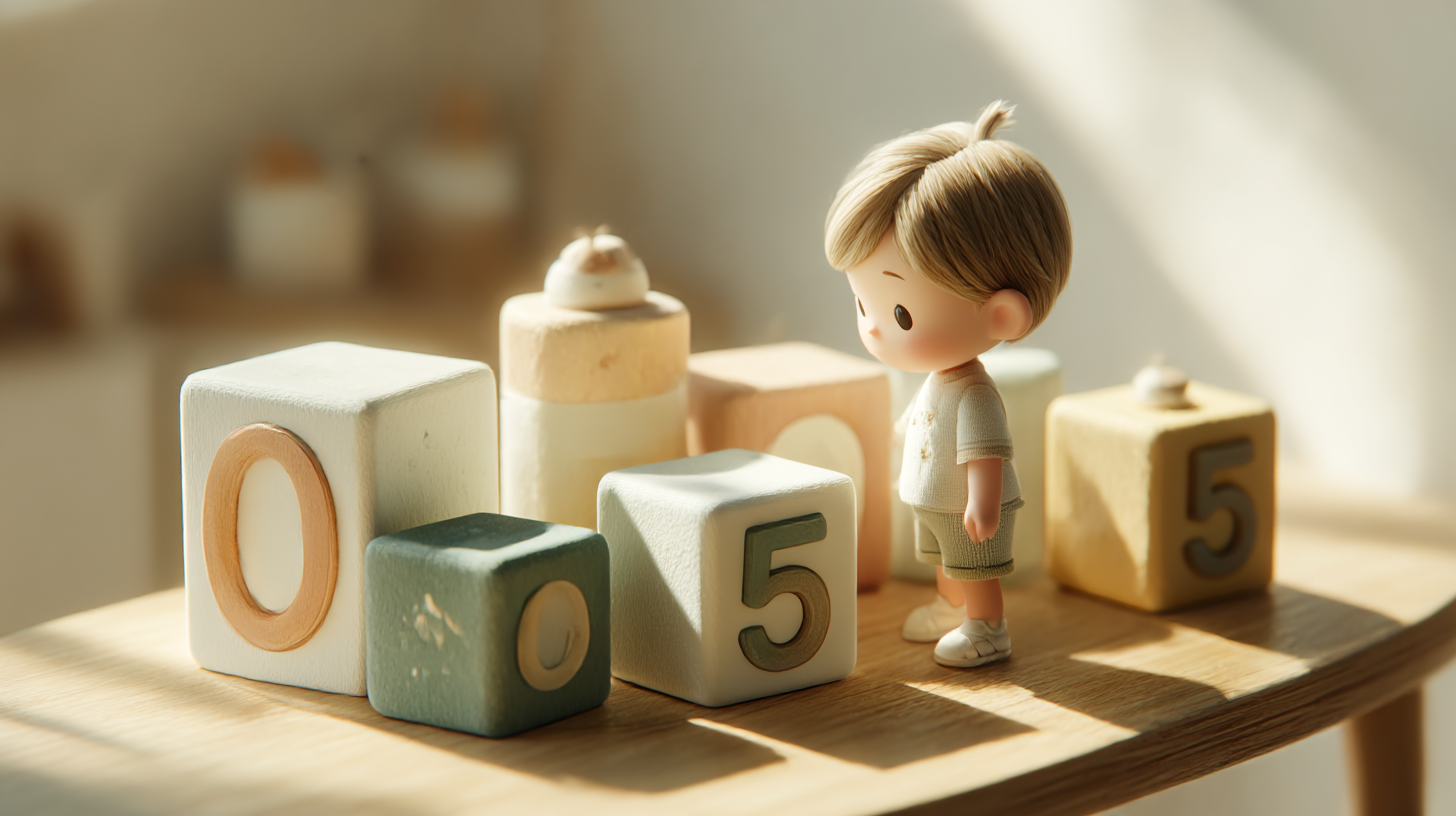 0 0 5 5